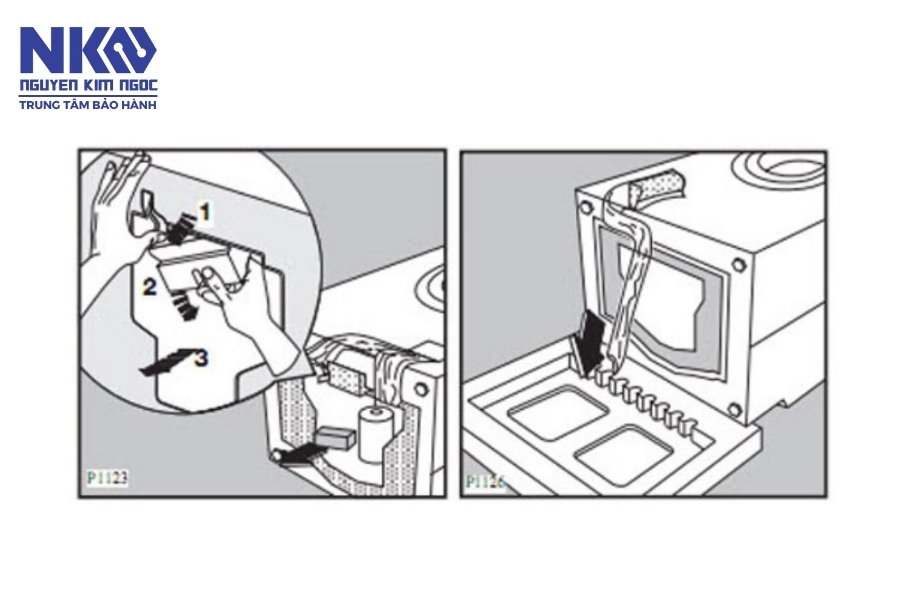 NK
NGUYEN KIM NGOC
TRUNG TÂM BẢO HÀNH

1
2
3
P1123

P1126